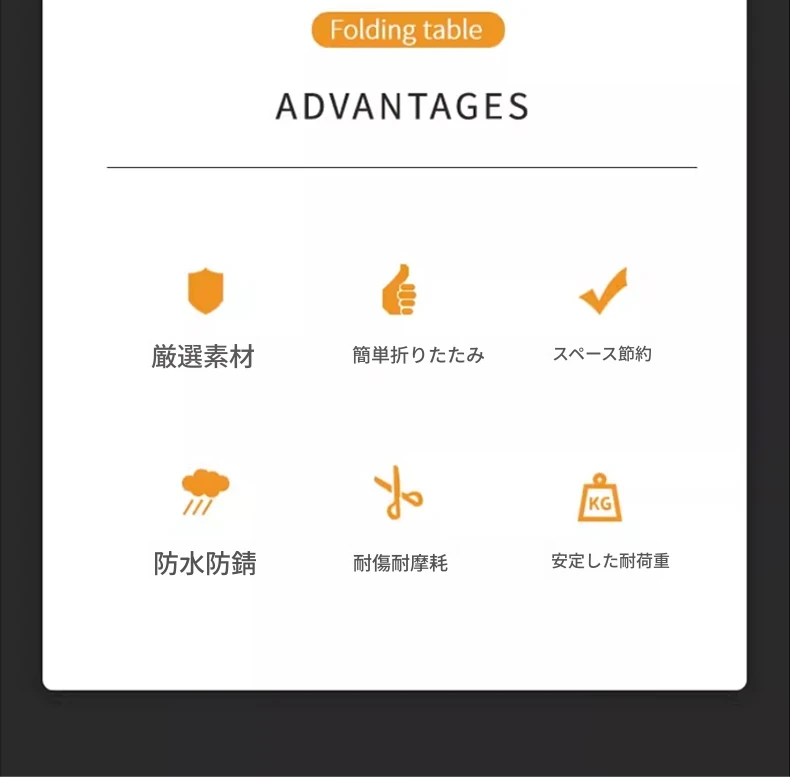 Folding table

ADVANTAGES

厳選素材

簡単折りたたみ

スペース節約

防水防錆

耐傷耐摩耗

KG

安定した耐荷重