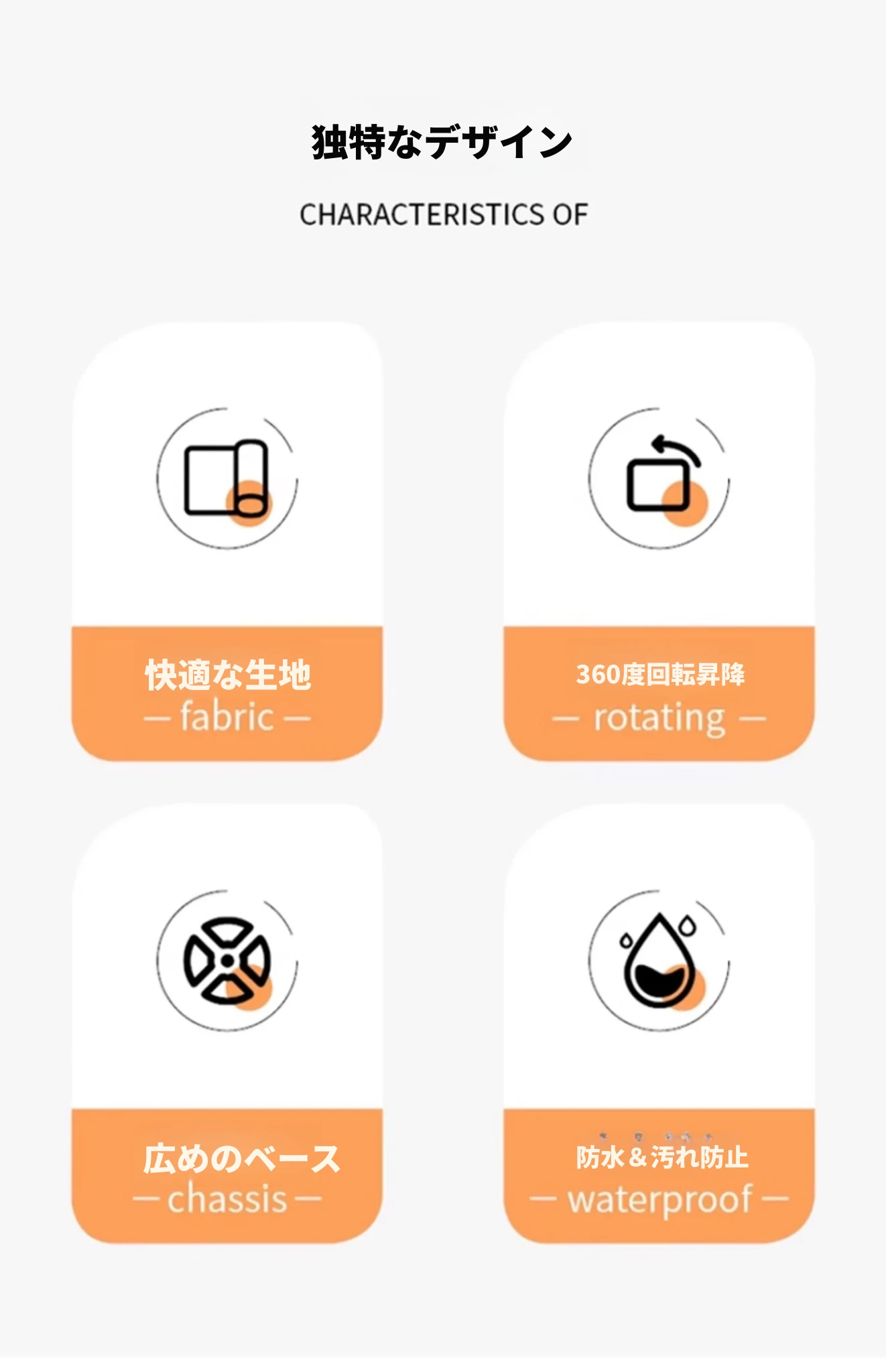 独特なデザイン

CHARACTERISTICS OF

快適な生地
— fabric —

360度回転昇降
— rotating —

広めのベース
— chassis —

防水＆汚れ防止
— waterproof —